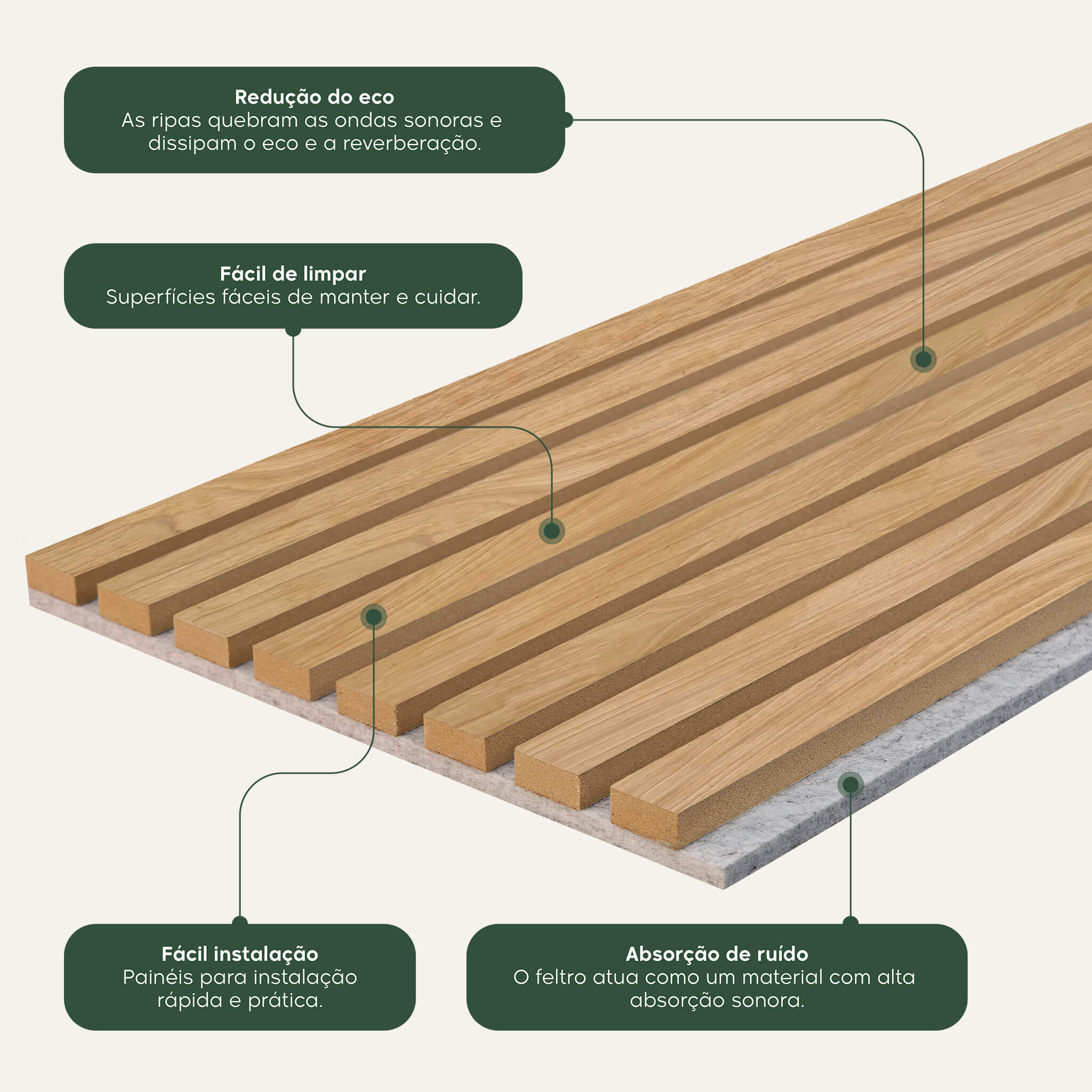 Redução do eco
As ripas quebram as ondas sonoras e dissipam o eco e a reverberação.

Fácil de limpar
Superfícies fáceis de manter e cuidar.

Fácil instalação
Painéis para instalação rápida e prática.

Absorção de ruído
O feltro atua como um material com alta absorção sonora.